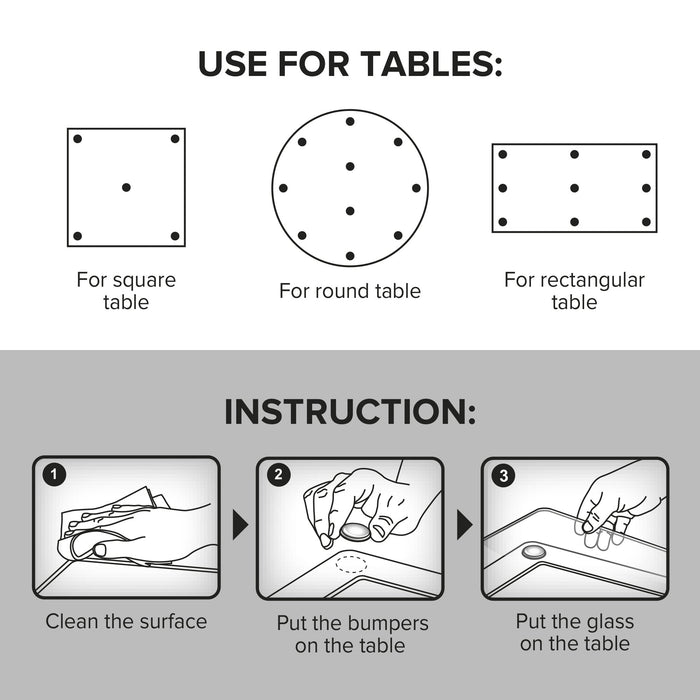 USE FOR TABLES:

For square table

For round table

For rectangular table

INSTRUCTION:

1

Clean the surface

2

Put the bumpers on the table

3

Put the glass on the table