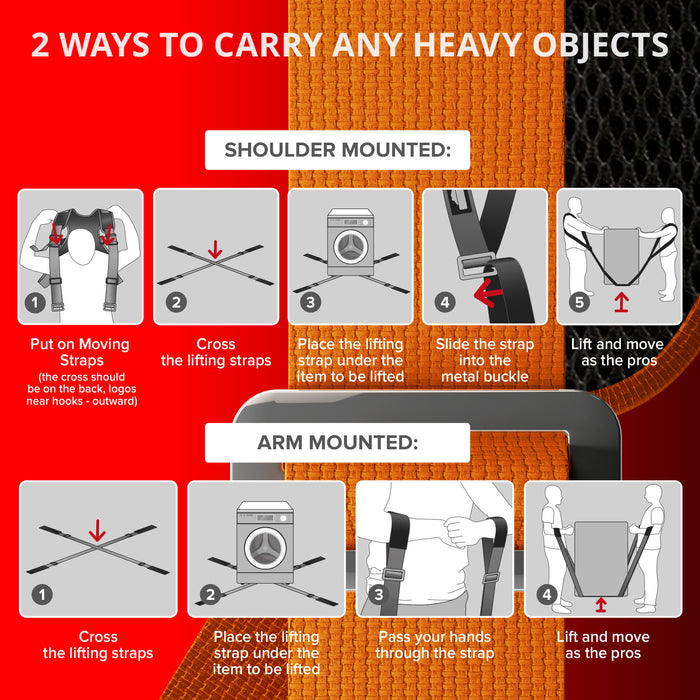 2 WAYS TO CARRY ANY HEAVY OBJECTS

SHOULDER MOUNTED:

1
Put on Moving Straps
(the cross should be on the back, logos near hooks - outward)

2
Cross the lifting straps

3
Place the lifting strap under the item to be lifted

4
Slide the strap into the metal buckle

5
Lift and move as the pros

ARM MOUNTED:

1
Cross the lifting straps

2
Place the lifting strap under the item to be lifted

3
Pass your hands through the strap

4
Lift and move as the pros