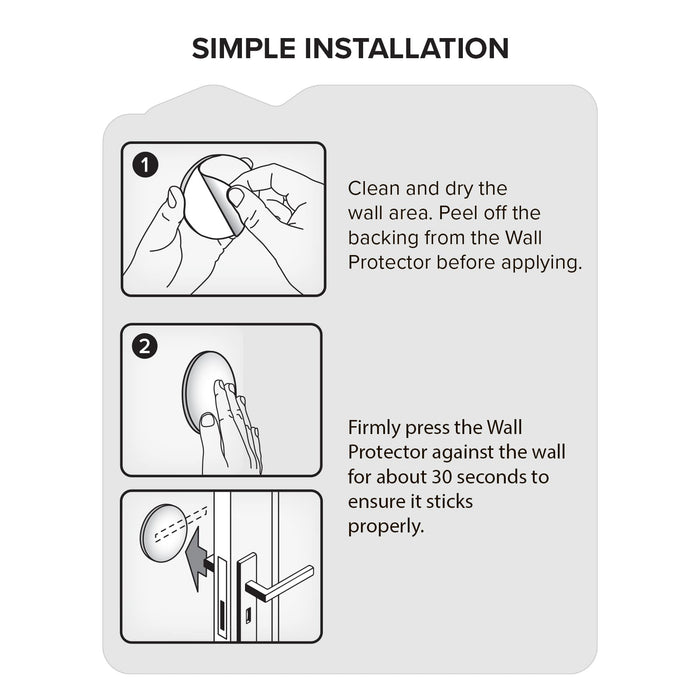 SIMPLE INSTALLATION

1

Clean and dry the wall area. Peel off the backing from the Wall Protector before applying.

2

Firmly press the Wall Protector against the wall for about 30 seconds to ensure it sticks properly.