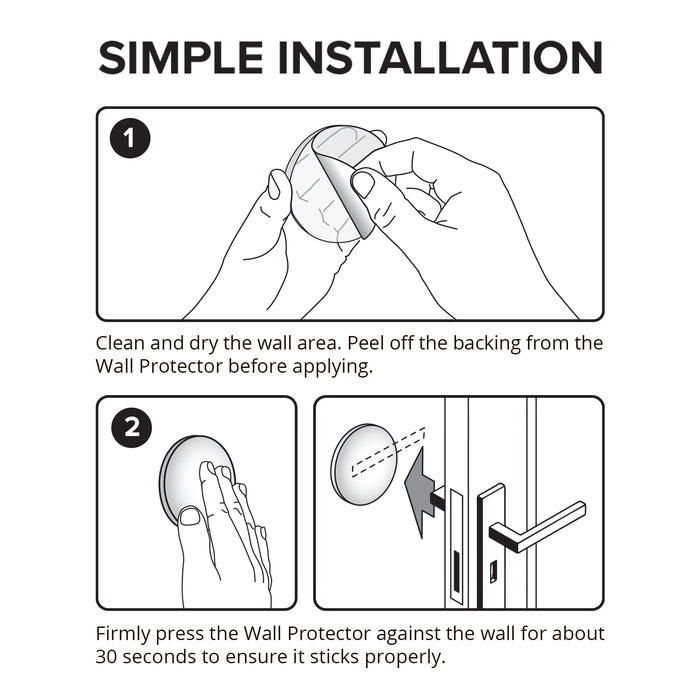 SIMPLE INSTALLATION

1

Clean and dry the wall area. Peel off the backing from the Wall Protector before applying.

2

Firmly press the Wall Protector against the wall for about 30 seconds to ensure it sticks properly.