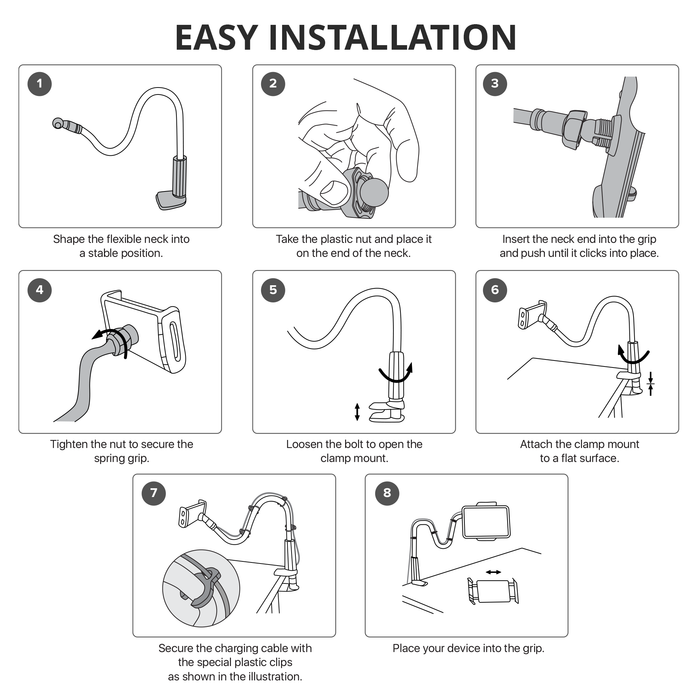 EASY INSTALLATION

1

Shape the flexible neck into a stable position.

2

Take the plastic nut and place it on the end of the neck.

3

Insert the neck end into the grip and push until it clicks into place.

4

Tighten the nut to secure the spring grip.

5

Loosen the bolt to open the clamp mount.

6

Attach the clamp mount to a flat surface.

7

Secure the charging cable with the special plastic clips as shown in the illustration.

8

Place your device into the grip.