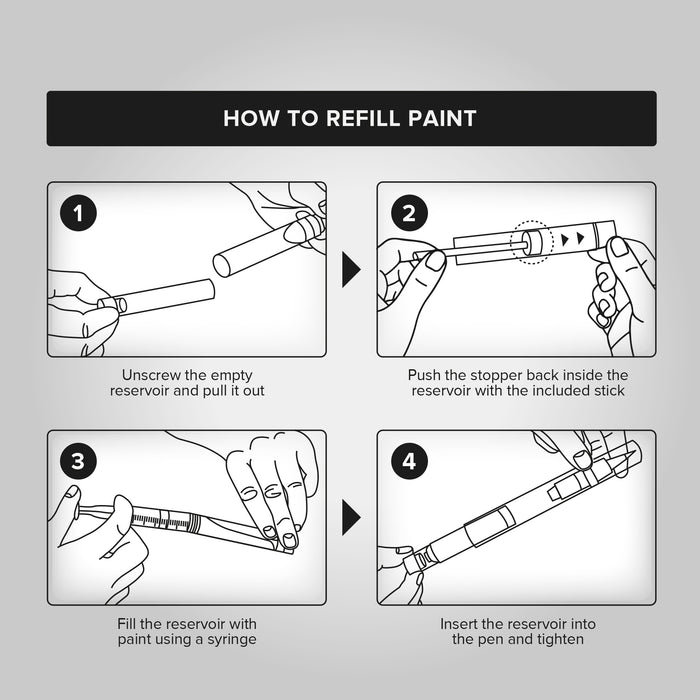 HOW TO REFILL PAINT

1

Unscrew the empty reservoir and pull it out

2

Push the stopper back inside the reservoir with the included stick

3

Fill the reservoir with paint using a syringe

4

Insert the reservoir into the pen and tighten