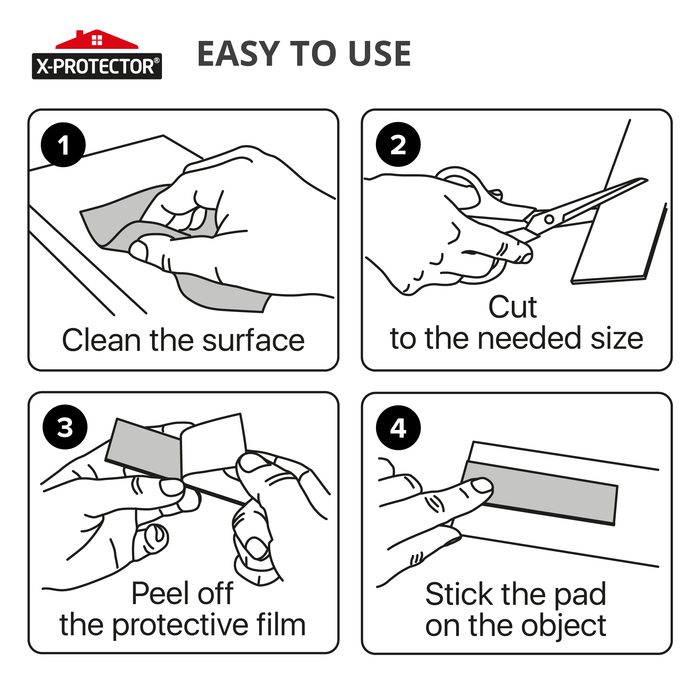 X-PROTECTOR®

EASY TO USE

1
Clean the surface

2
Cut
to the needed size

3
Peel off
the protective film

4
Stick the pad
on the object