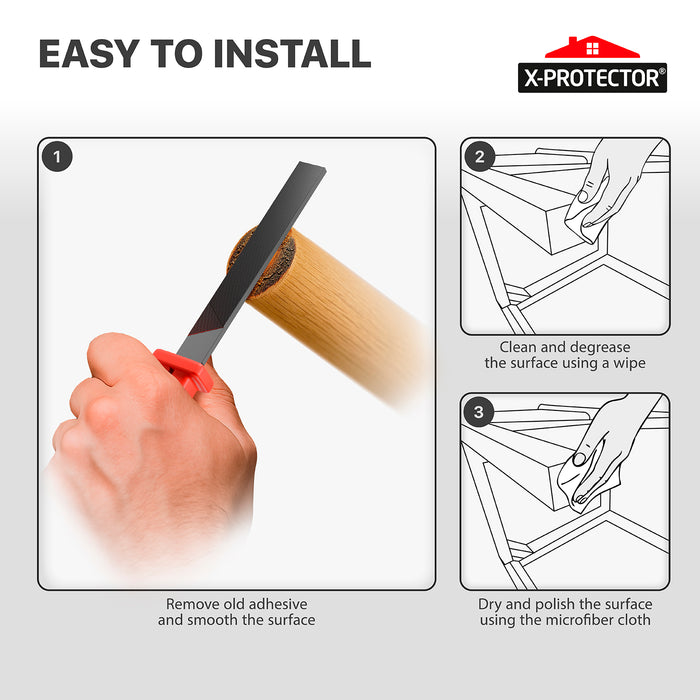 EASY TO INSTALL

X-PROTECTOR®

1

Remove old adhesive and smooth the surface

2

Clean and degrease the surface using a wipe

3

Dry and polish the surface using the microfiber cloth