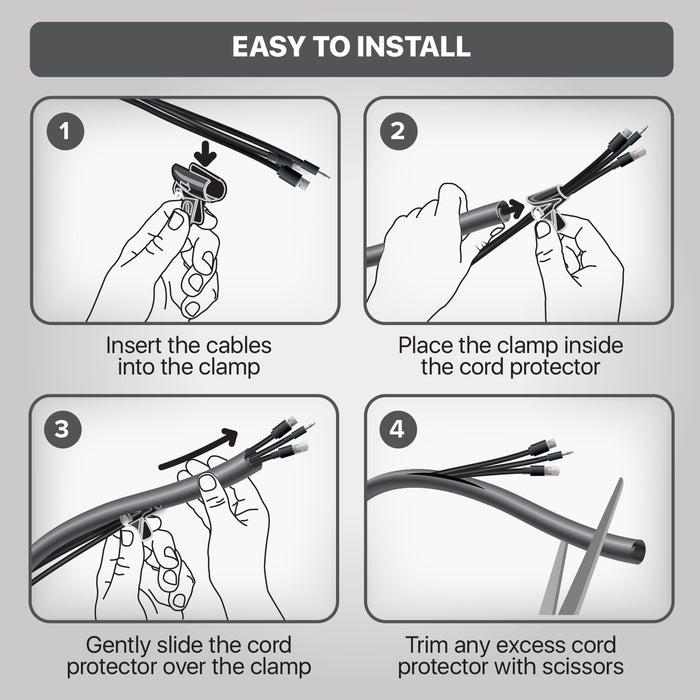 EASY TO INSTALL

1

Insert the cables into the clamp

2

Place the clamp inside the cord protector

3

Gently slide the cord protector over the clamp

4

Trim any excess cord protector with scissors